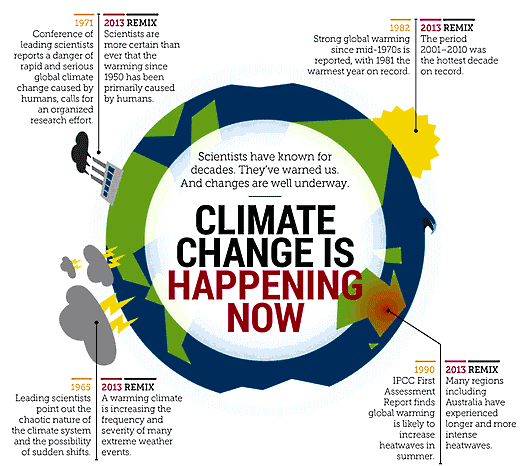 1971
Conference of leading scientists reports a danger of rapid and serious global climate change caused by humans, calls for an organized research effort.

2013 REMIX
Scientists are more certain than ever that the warming since 1950 has been primarily caused by humans.

1982
Strong global warming since mid-1970s is reported, with 1981 the warmest year on record.

2013 REMIX
The period 2001–2010 was the hottest decade on record.

Scientists have known for decades. They've warned us. And changes are well underway.

CLIMATE CHANGE IS HAPPENING NOW

1965
Leading scientists point out the chaotic nature of the climate system and the possibility of sudden shifts.

2013 REMIX
A warming climate is increasing the frequency and severity of many extreme weather events.

1990
IPCC First Assessment Report finds global warming is likely to increase heatwaves in summer.

2013 REMIX
Many regions including Australia have experienced longer and more intense heatwaves.